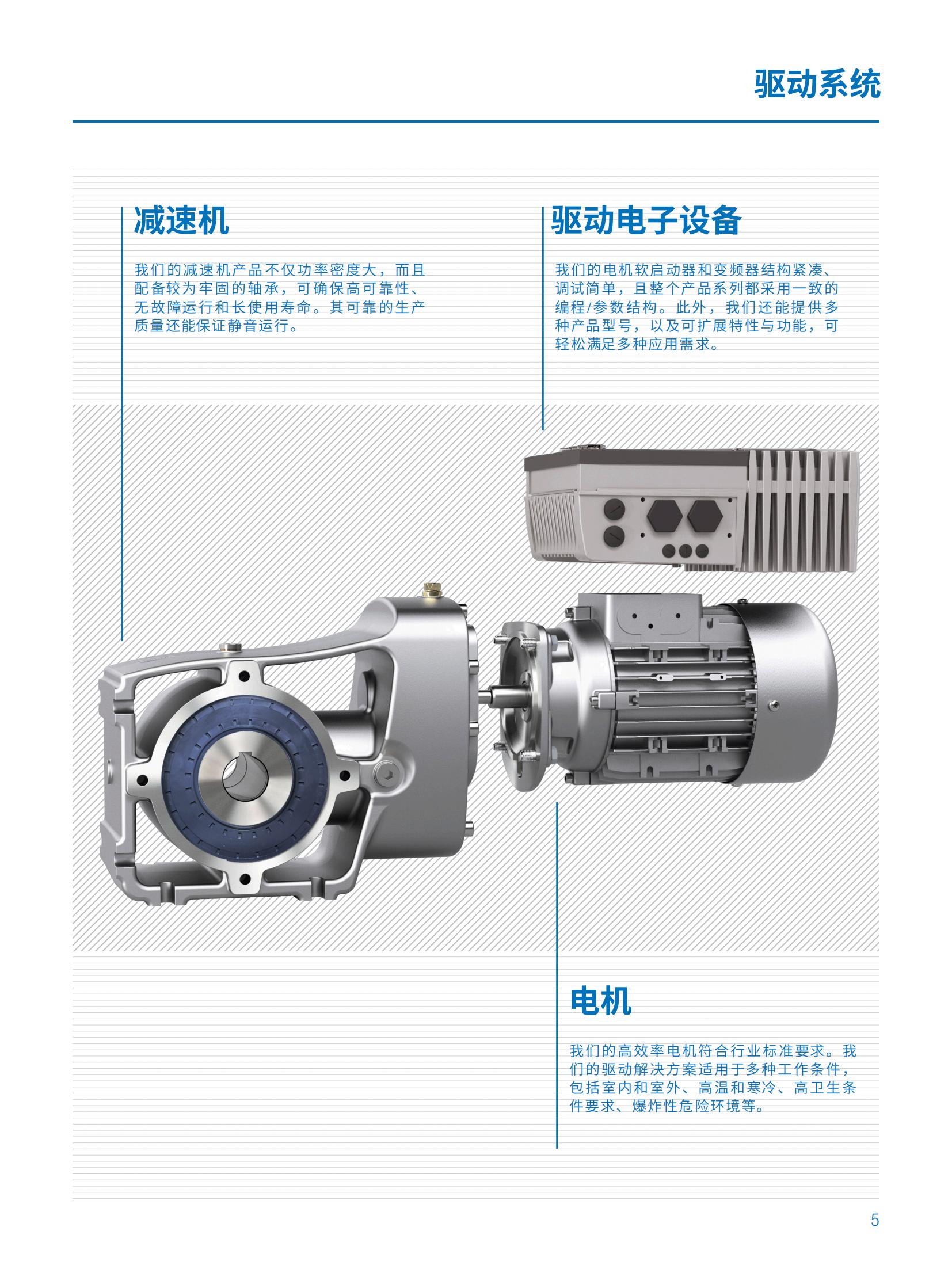 驱动系统

减速机

我们的减速机产品不仅功率密度大，而且配备较为牢固的轴承，可确保高可靠性、无故障运行和长使用寿命。其可靠的生产质量还能保证静音运行。

驱动电子设备

我们的电机软启动器和变频器结构紧凑、调试简单，且整个产品系列都采用一致的编程/参数结构。此外，我们还能提供多种产品型号，以及可扩展特性与功能，可轻松满足多种应用需求。

电机

我们的高效率电机符合行业标准要求。我们的驱动解决方案适用于多种工作条件，包括室内和室外、高温和寒冷、高卫生条件要求、爆炸性危险环境等。

5